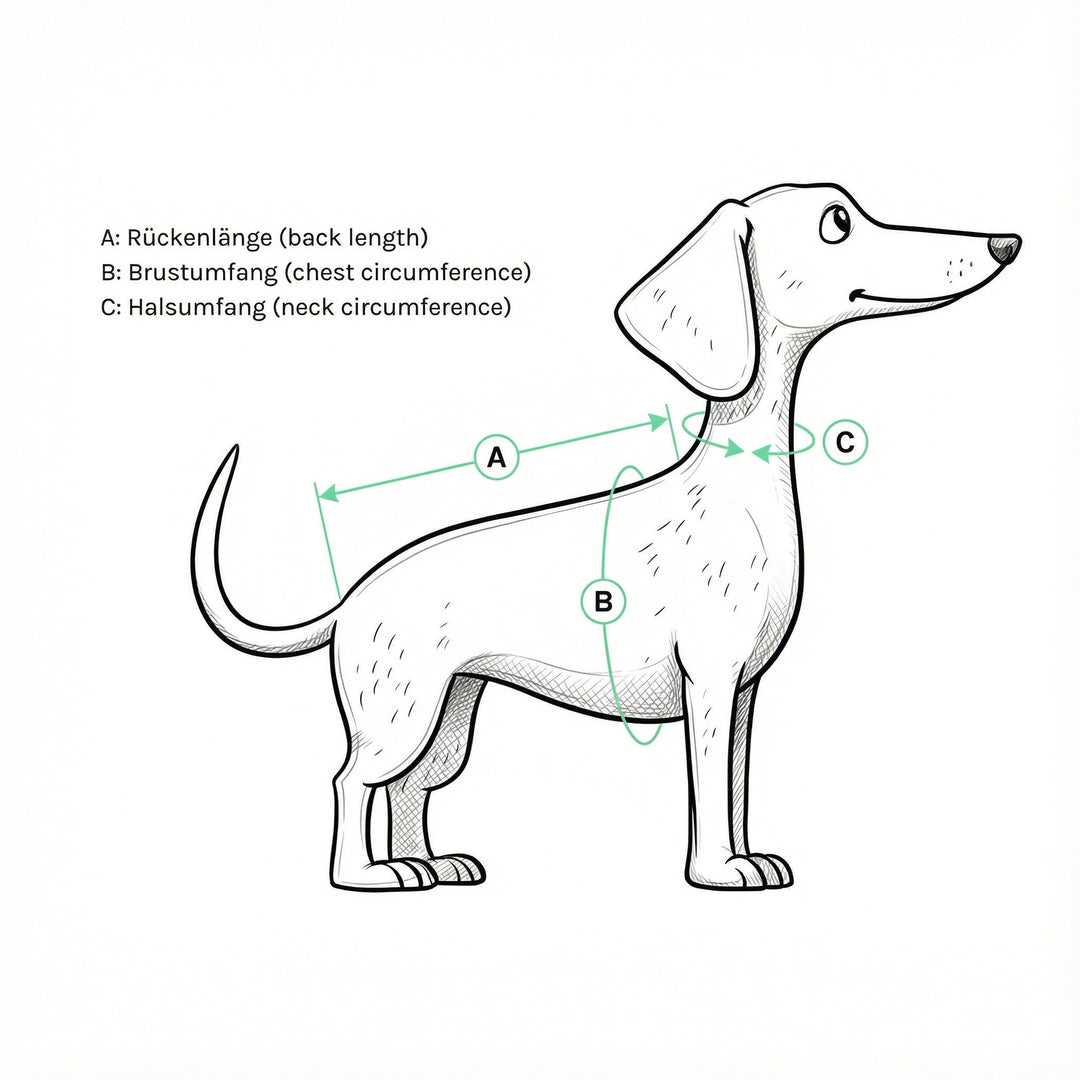 A: Rückenlänge (back length)
B: Brustumfang (chest circumference)
C: Halsumfang (neck circumference)

A

C

B